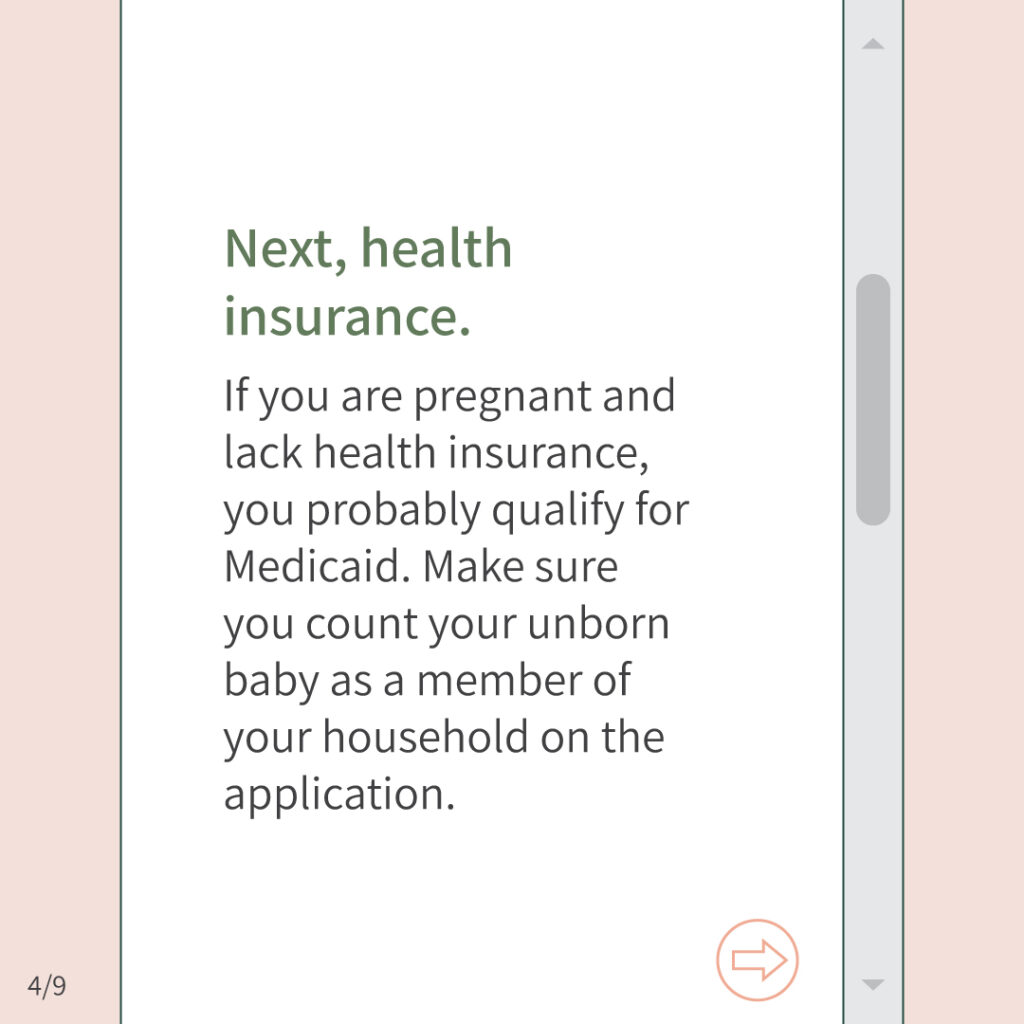 Next, health insurance.

If you are pregnant and lack health insurance, you probably qualify for Medicaid. Make sure you count your unborn baby as a member of your household on the application.

4/9